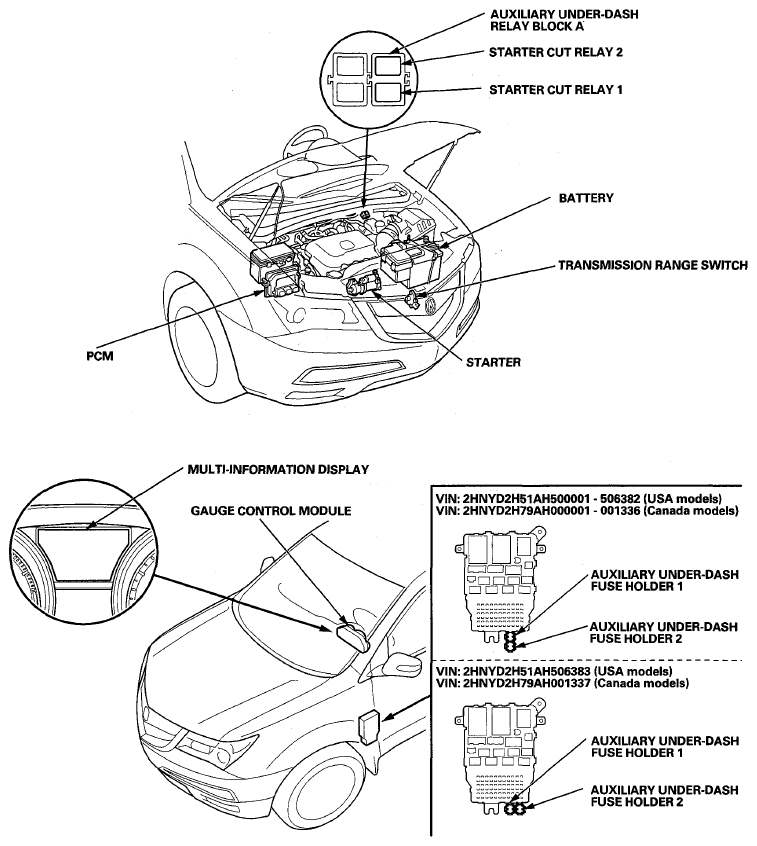 AUXILIARY UNDER-DASH RELAY BLOCK A

STARTER CUT RELAY 2

STARTER CUT RELAY 1

BATTERY

TRANSMISSION RANGE SWITCH

PCM

STARTER

MULTI-INFORMATION DISPLAY

GAUGE CONTROL MODULE

VIN: 2HNYD2H51AH500001 - 506382 (USA models)
VIN: 2HNYD2H79AH000001 - 001336 (Canada models)

AUXILIARY UNDER-DASH FUSE HOLDER 1

AUXILIARY UNDER-DASH FUSE HOLDER 2

VIN: 2HNYD2H51AH506383 (USA models)
VIN: 2HNYD2H79AH001337 (Canada models)

AUXILIARY UNDER-DASH FUSE HOLDER 1

AUXILIARY UNDER-DASH FUSE HOLDER 2