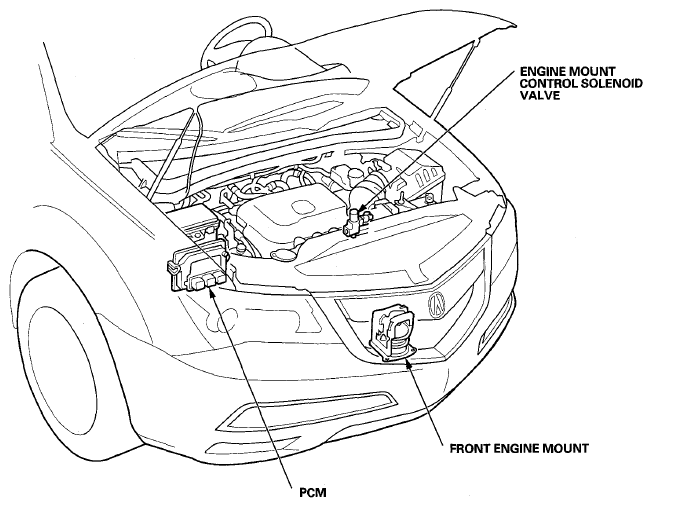 ENGINE MOUNT CONTROL SOLENOID VALVE

FRONT ENGINE MOUNT

PCM