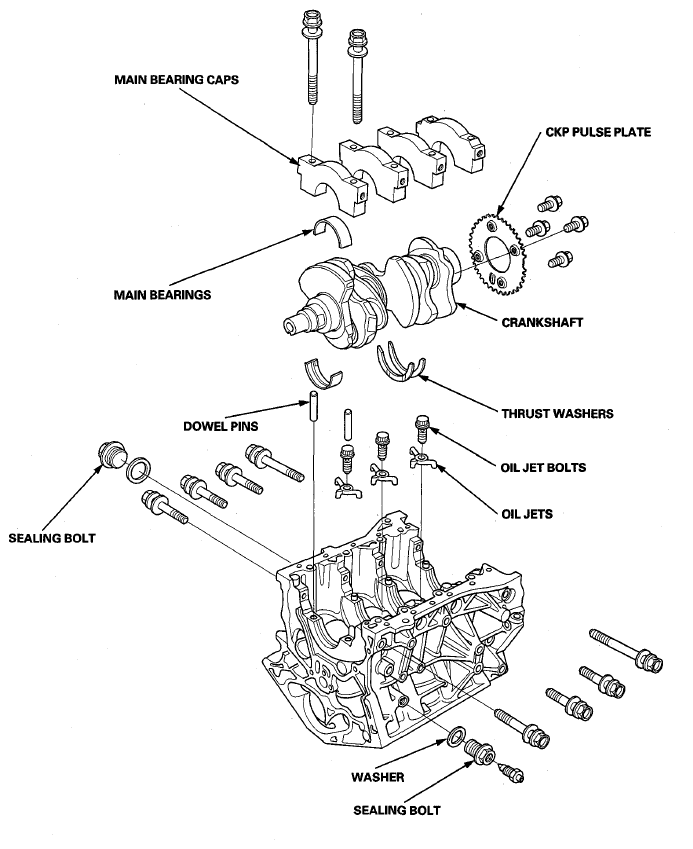 MAIN BEARING CAPS

CKP PULSE PLATE

MAIN BEARINGS

CRANKSHAFT

THRUST WASHERS

DOWEL PINS

OIL JET BOLTS

OIL JETS

SEALING BOLT

WASHER

SEALING BOLT