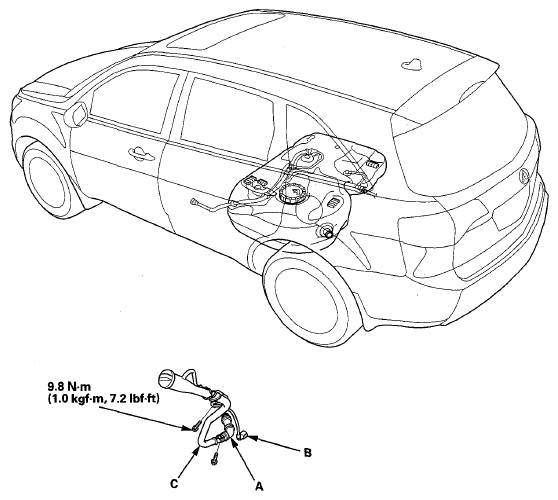 9.8 N·m
(1.0 kgf·m, 7.2 lbf·ft)

B

C

A