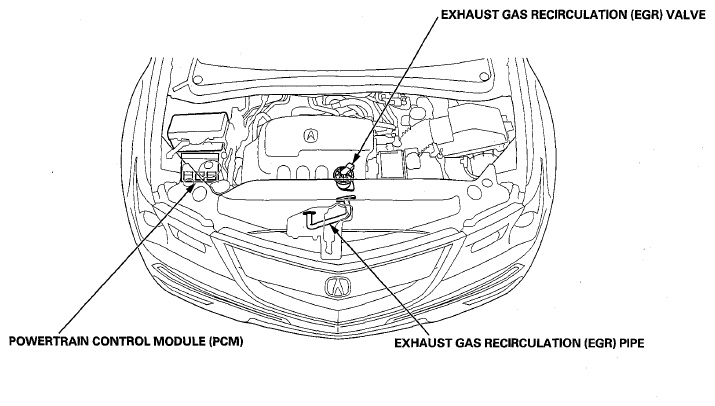 EXHAUST GAS RECIRCULATION (EGR) VALVE

POWERTRAIN CONTROL MODULE (PCM)

EXHAUST GAS RECIRCULATION (EGR) PIPE