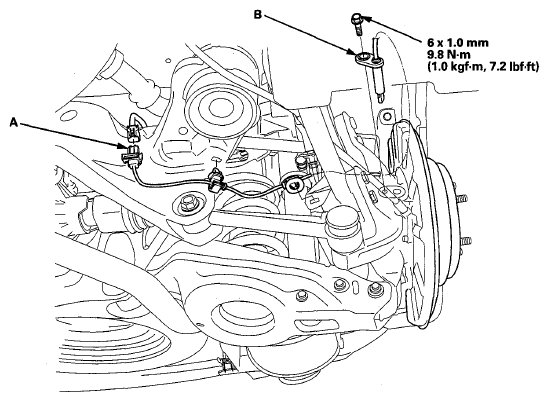 B

6 x 1.0 mm
9.8 N·m
(1.0 kgf·m, 7.2 lbf·ft)

A