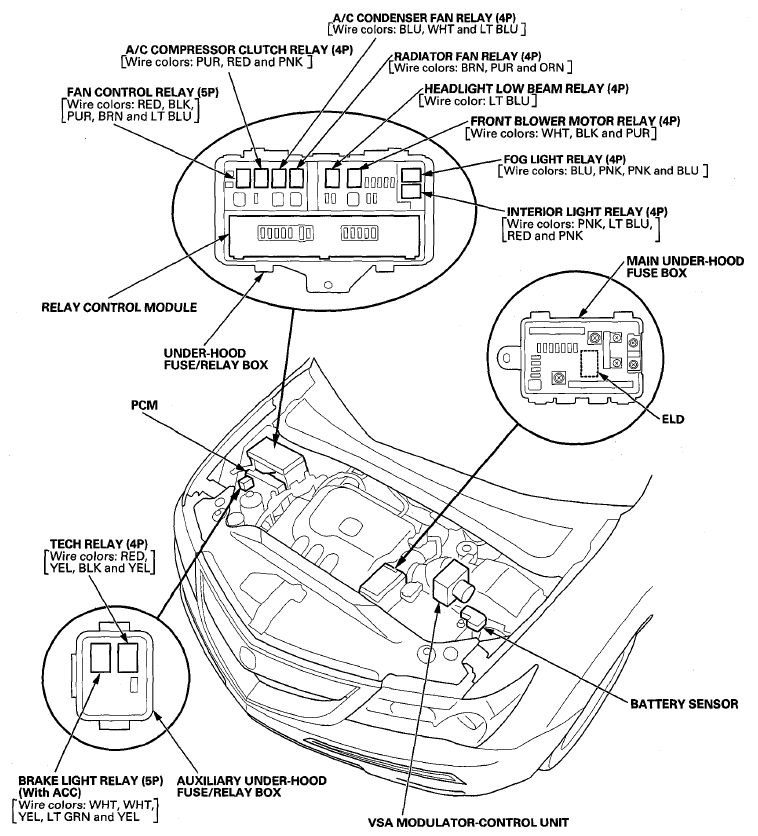 A/C CONDENSER FAN RELAY (4P)
[Wire colors: BLU, WHT and LT BLU]

A/C COMPRESSOR CLUTCH RELAY (4P)
[Wire colors: PUR, RED and PNK]

RADIATOR FAN RELAY (4P)
[Wire colors: BRN, PUR and ORN]

FAN CONTROL RELAY (5P)
[Wire colors: RED, BLK, PUR, BRN and LT BLU]

HEADLIGHT LOW BEAM RELAY (4P)
[Wire color: LT BLU]

FRONT BLOWER MOTOR RELAY (4P)
[Wire colors: WHT, BLK and PUR]

FOG LIGHT RELAY (4P)
[Wire colors: BLU, PNK, PNK and BLU]

INTERIOR LIGHT RELAY (4P)
[Wire colors: PNK, LT BLU, RED and PNK]

MAIN UNDER-HOOD FUSE BOX

RELAY CONTROL MODULE

UNDER-HOOD FUSE/RELAY BOX

ELD

PCM

TECH RELAY (4P)
[Wire colors: RED, YEL, BLK and YEL]

BATTERY SENSOR

BRAKE LIGHT RELAY (5P) (With ACC)
[Wire colors: WHT, WHT, YEL, LT GRN and YEL]

AUXILIARY UNDER-HOOD FUSE/RELAY BOX

VSA MODULATOR-CONTROL UNIT