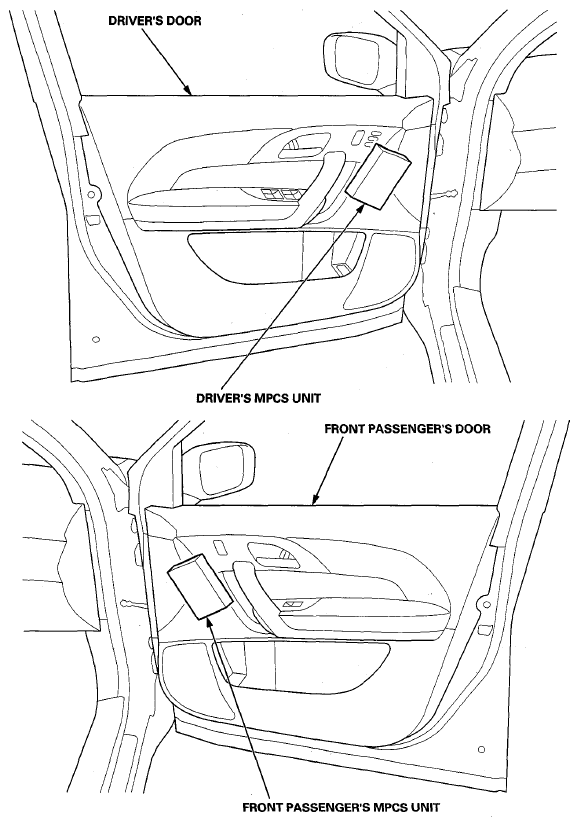 DRIVER'S DOOR

DRIVER'S MPCS UNIT

FRONT PASSENGER'S DOOR

FRONT PASSENGER'S MPCS UNIT