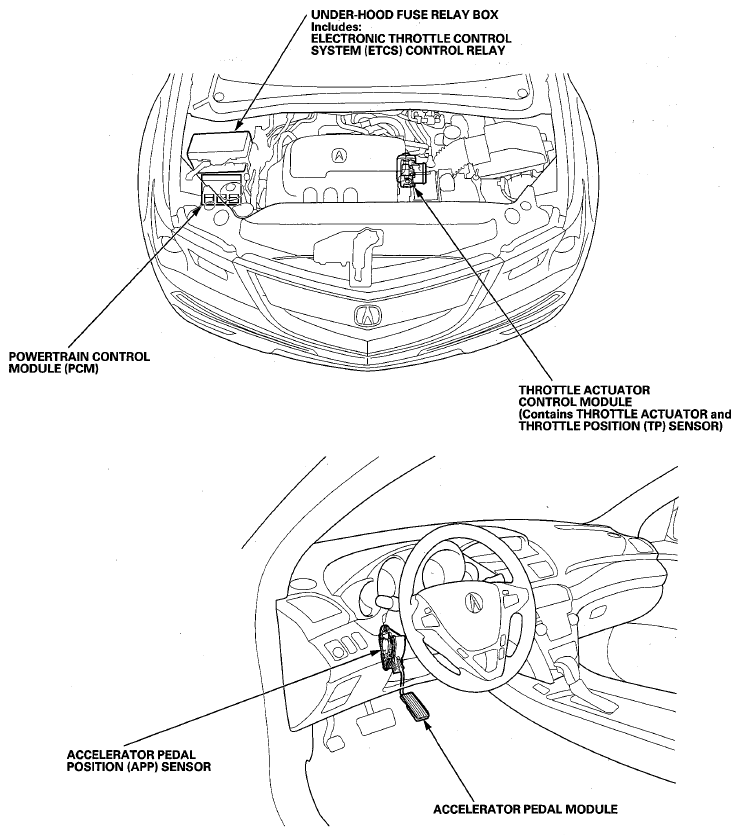 UNDER-HOOD FUSE RELAY BOX
Includes:
ELECTRONIC THROTTLE CONTROL SYSTEM (ETCS) CONTROL RELAY

POWERTRAIN CONTROL MODULE (PCM)

THROTTLE ACTUATOR CONTROL MODULE (Contains THROTTLE ACTUATOR and THROTTLE POSITION (TP) SENSOR)

ACCELERATOR PEDAL POSITION (APP) SENSOR

ACCELERATOR PEDAL MODULE