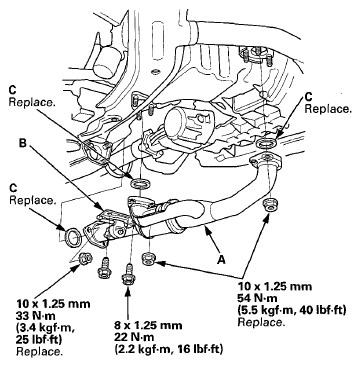 C
Replace.

C
Replace.

B

C
Replace.

A

10 x 1.25 mm
54 N·m
(5.5 kgf·m, 40 lbf·ft)
Replace.

10 x 1.25 mm
33 N·m
(3.4 kgf·m,
25 lbf·ft)
Replace.

8 x 1.25 mm
22 N·m
(2.2 kgf·m, 16 lbf·ft)