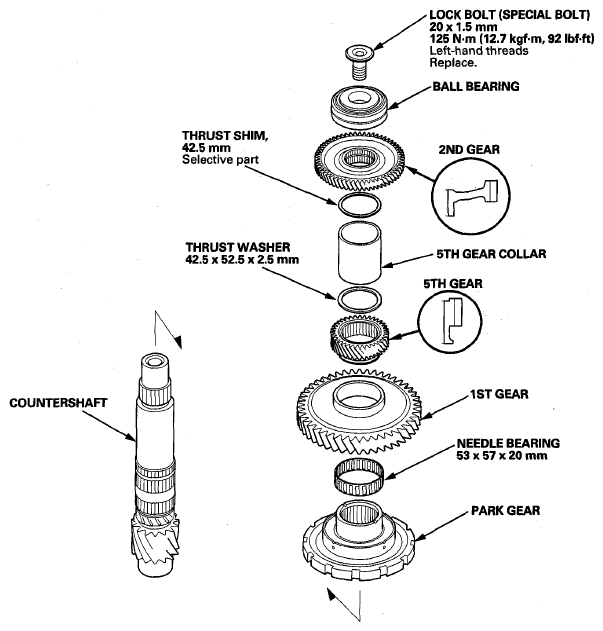 LOCK BOLT (SPECIAL BOLT)
20 x 1.5 mm
125 N·m (12.7 kgf·m, 92 lbf·ft)
Left-hand threads
Replace.

BALL BEARING

THRUST SHIM,
42.5 mm
Selective part

2ND GEAR

THRUST WASHER
42.5 x 52.5 x 2.5 mm

5TH GEAR COLLAR

5TH GEAR

COUNTERSHAFT

1ST GEAR

NEEDLE BEARING
53 x 57 x 20 mm

PARK GEAR