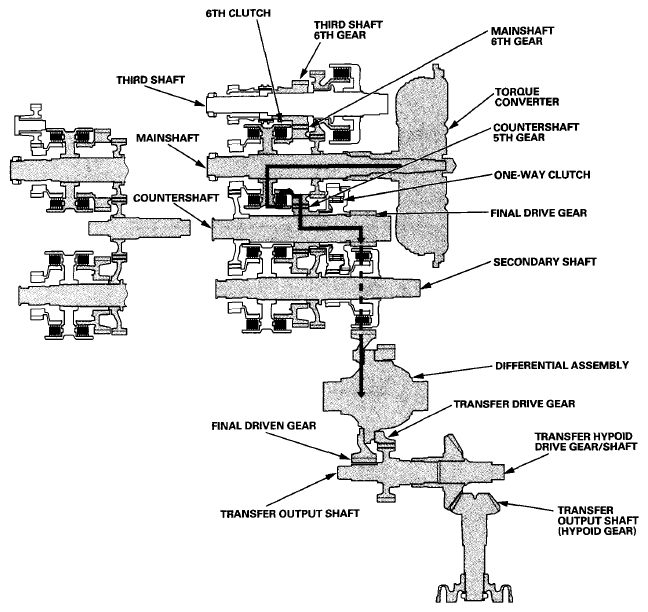 6TH CLUTCH

THIRD SHAFT 6TH GEAR

MAINSHAFT 6TH GEAR

THIRD SHAFT

TORQUE CONVERTER

COUNTERSHAFT 5TH GEAR

MAINSHAFT

ONE-WAY CLUTCH

COUNTERSHAFT

FINAL DRIVE GEAR

SECONDARY SHAFT

DIFFERENTIAL ASSEMBLY

TRANSFER DRIVE GEAR

FINAL DRIVEN GEAR

TRANSFER HYPOID DRIVE GEAR/SHAFT

TRANSFER OUTPUT SHAFT

TRANSFER OUTPUT SHAFT (HYPOID GEAR)