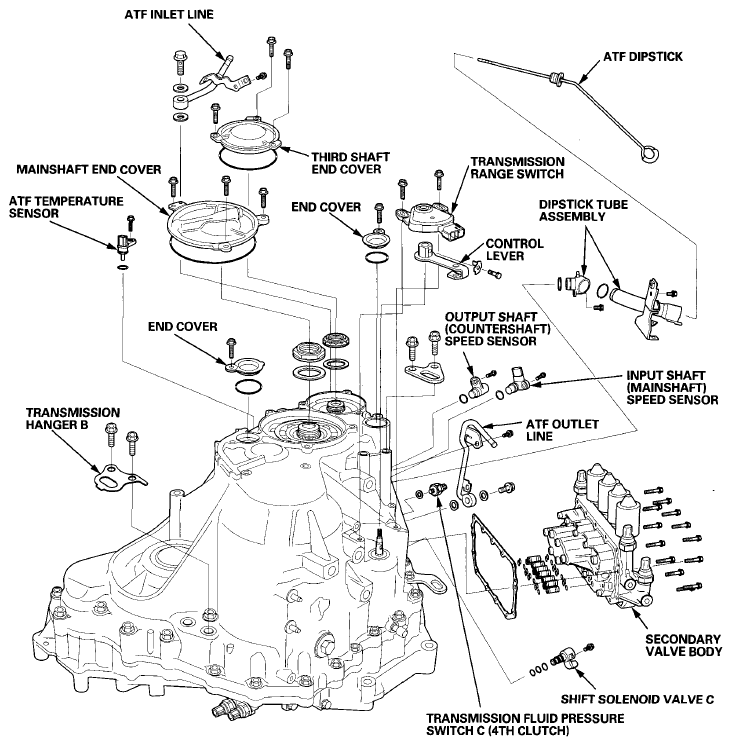 ATF INLET LINE

ATF DIPSTICK

THIRD SHAFT END COVER

MAINSHAFT END COVER

TRANSMISSION RANGE SWITCH

ATF TEMPERATURE SENSOR

END COVER

DIPSTICK TUBE ASSEMBLY

CONTROL LEVER

END COVER

OUTPUT SHAFT (COUNTERSHAFT) SPEED SENSOR

INPUT SHAFT (MAINSHAFT) SPEED SENSOR

TRANSMISSION HANGER B

ATF OUTLET LINE

SECONDARY VALVE BODY

SHIFT SOLENOID VALVE C

TRANSMISSION FLUID PRESSURE SWITCH C (4TH CLUTCH)