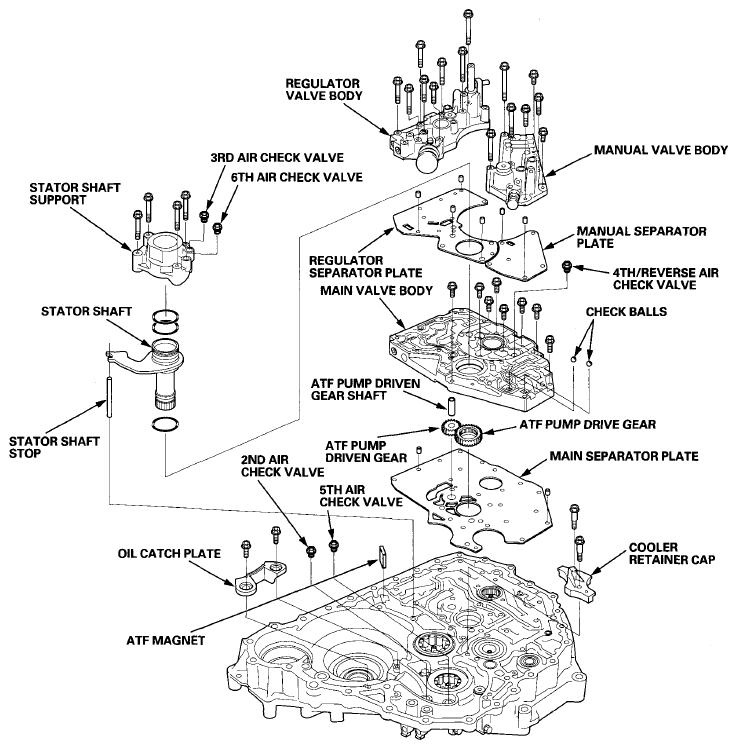 REGULATOR VALVE BODY

MANUAL VALVE BODY

3RD AIR CHECK VALVE

6TH AIR CHECK VALVE

STATOR SHAFT SUPPORT

MANUAL SEPARATOR PLATE

REGULATOR SEPARATOR PLATE

4TH/REVERSE AIR CHECK VALVE

MAIN VALVE BODY

STATOR SHAFT

CHECK BALLS

ATF PUMP DRIVEN GEAR SHAFT

ATF PUMP DRIVE GEAR

STATOR SHAFT STOP

ATF PUMP DRIVEN GEAR

MAIN SEPARATOR PLATE

2ND AIR CHECK VALVE

5TH AIR CHECK VALVE

OIL CATCH PLATE

COOLER RETAINER CAP

ATF MAGNET