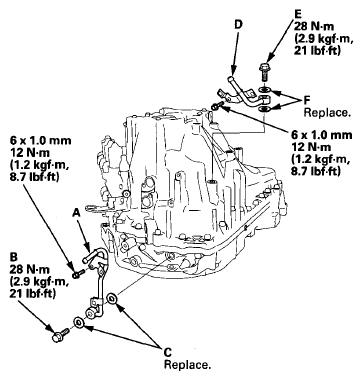 D

E
28 N·m
(2.9 kgf·m,
21 lbf·ft)

F
Replace.

6 x 1.0 mm
12 N·m
(1.2 kgf·m,
8.7 lbf·ft)

6 x 1.0 mm
12 N·m
(1.2 kgf·m,
8.7 lbf·ft)

A

B
28 N·m
(2.9 kgf·m,
21 lbf·ft)

C
Replace.