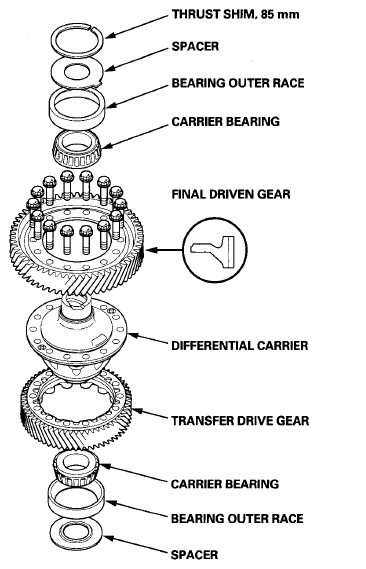 THRUST SHIM, 85 mm
SPACER
BEARING OUTER RACE
CARRIER BEARING
FINAL DRIVEN GEAR
DIFFERENTIAL CARRIER
TRANSFER DRIVE GEAR
CARRIER BEARING
BEARING OUTER RACE
SPACER