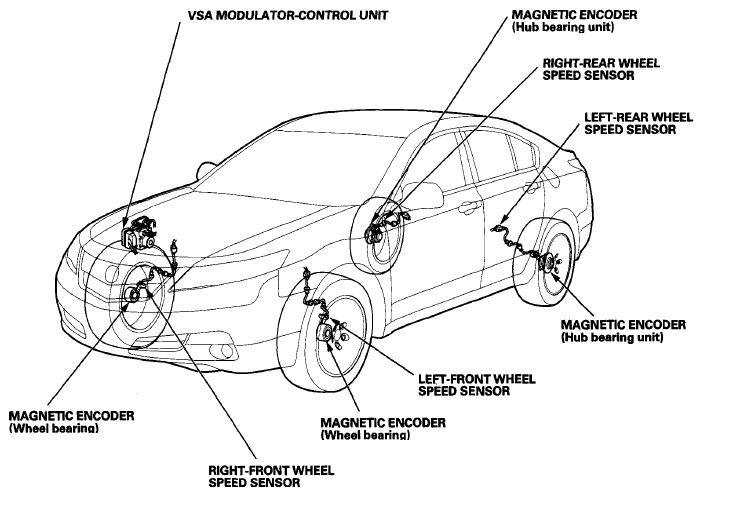 VSA MODULATOR-CONTROL UNIT

MAGNETIC ENCODER
(Hub bearing unit)

RIGHT-REAR WHEEL
SPEED SENSOR

LEFT-REAR WHEEL
SPEED SENSOR

MAGNETIC ENCODER
(Hub bearing unit)

LEFT-FRONT WHEEL
SPEED SENSOR

MAGNETIC ENCODER
(Wheel bearing)

MAGNETIC ENCODER
(Wheel bearing)

RIGHT-FRONT WHEEL
SPEED SENSOR