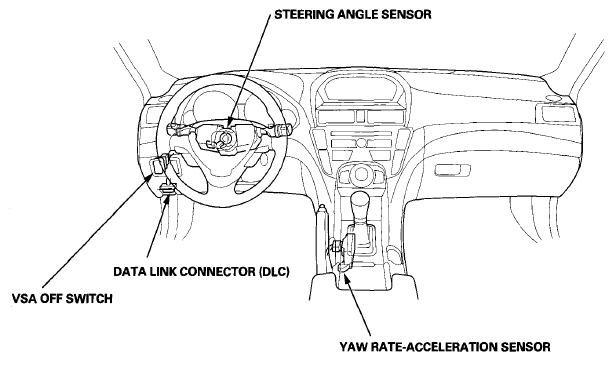 STEERING ANGLE SENSOR

DATA LINK CONNECTOR (DLC)

VSA OFF SWITCH

YAW RATE-ACCELERATION SENSOR