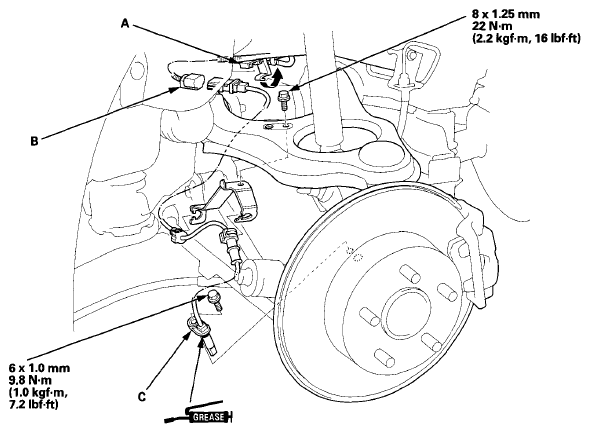 A

8 x 1.25 mm
22 N·m
(2.2 kgf·m, 16 lbf·ft)

B

6 x 1.0 mm
9.8 N·m
(1.0 kgf·m,
7.2 lbf·ft)

C

GREASE