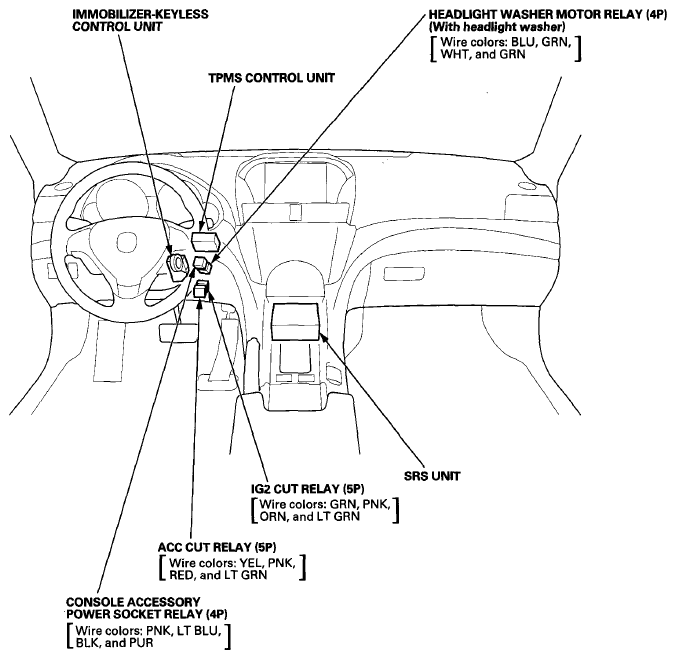 IMMOBILIZER-KEYLESS CONTROL UNIT

HEADLIGHT WASHER MOTOR RELAY (4P)
(With headlight washer)
[Wire colors: BLU, GRN, WHT, and GRN]

TPMS CONTROL UNIT

SRS UNIT

IG2 CUT RELAY (5P)
[Wire colors: GRN, PNK, ORN, and LT GRN]

ACC CUT RELAY (5P)
[Wire colors: YEL, PNK, RED, and LT GRN]

CONSOLE ACCESSORY POWER SOCKET RELAY (4P)
[Wire colors: PNK, LT BLU, BLK, and PUR]