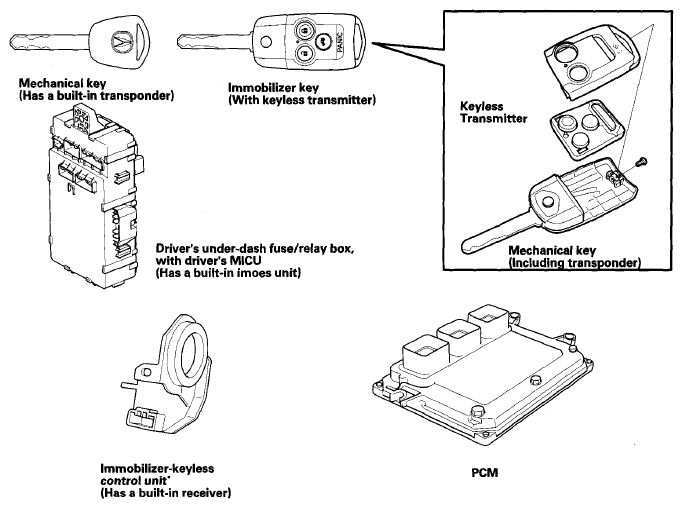 Mechanical key
(Has a built-in transponder)

PANIC

Immobilizer key
(With keyless transmitter)

Keyless
Transmitter

Mechanical key
(Including transponder)

Driver's under-dash fuse/relay box, with driver's MICU
(Has a built-in imoes unit)

Immobilizer-keyless
control unit*
(Has a built-in receiver)

PCM