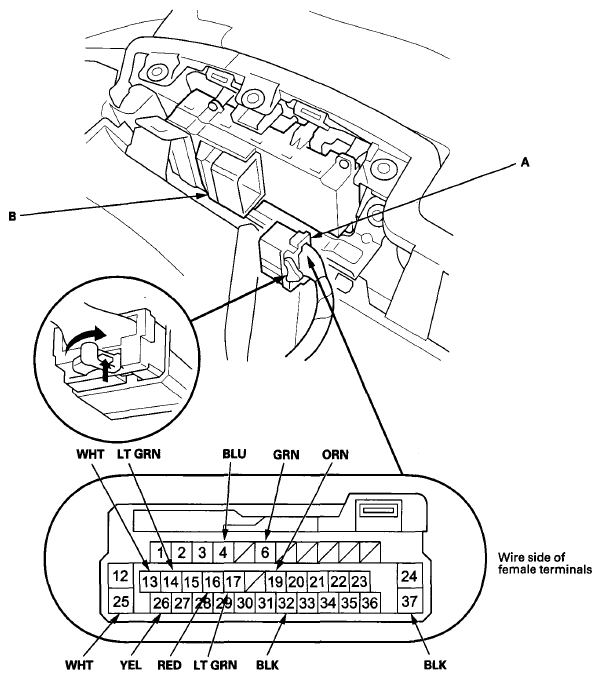 A

B

WHT LT GRN BLU GRN ORN

1 2 3 4 6

12 13 14 15 16 17 19 20 21 22 23 24

25 26 27 28 29 30 31 32 33 34 35 36 37

Wire side of female terminals

WHT YEL RED LT GRN BLK BLK