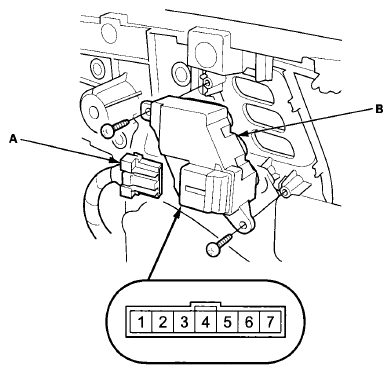 B
A
1 2 3 4 5 6 7