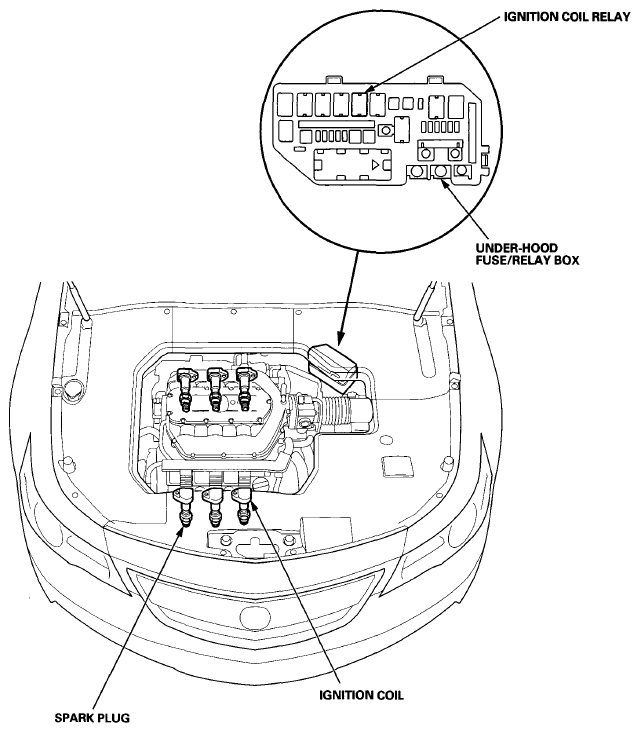 IGNITION COIL RELAY

UNDER-HOOD FUSE/RELAY BOX

IGNITION COIL

SPARK PLUG