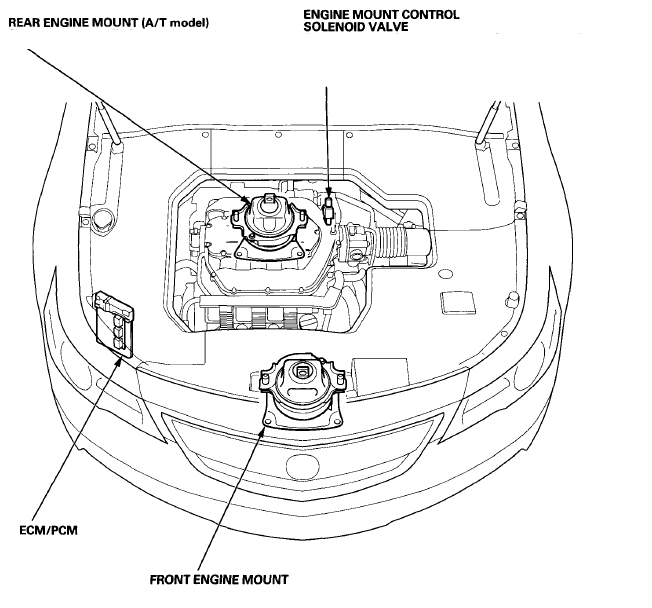 REAR ENGINE MOUNT (A/T model)

ENGINE MOUNT CONTROL SOLENOID VALVE

ECM/PCM

FRONT ENGINE MOUNT