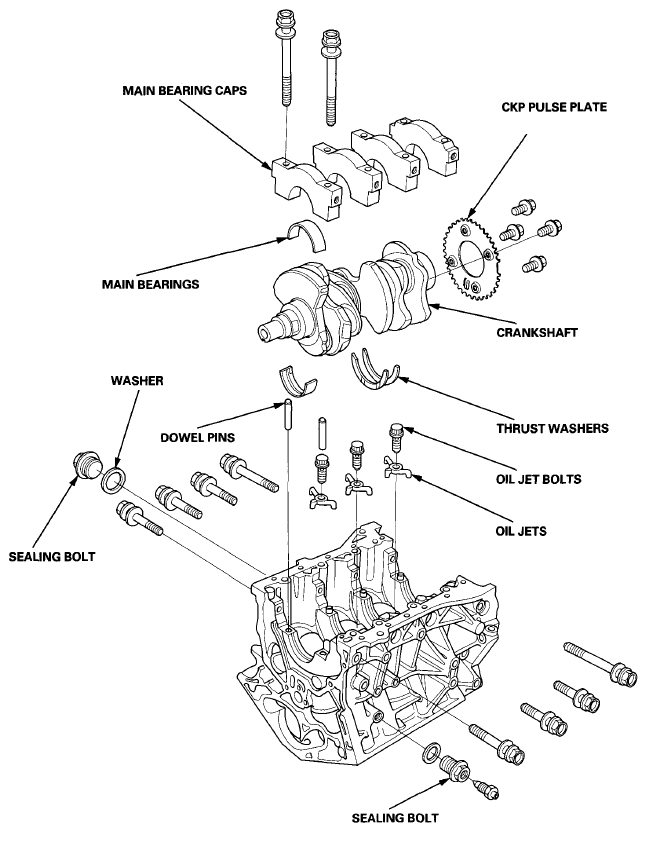 MAIN BEARING CAPS

CKP PULSE PLATE

MAIN BEARINGS

CRANKSHAFT

WASHER

DOWEL PINS

THRUST WASHERS

OIL JET BOLTS

OIL JETS

SEALING BOLT

SEALING BOLT