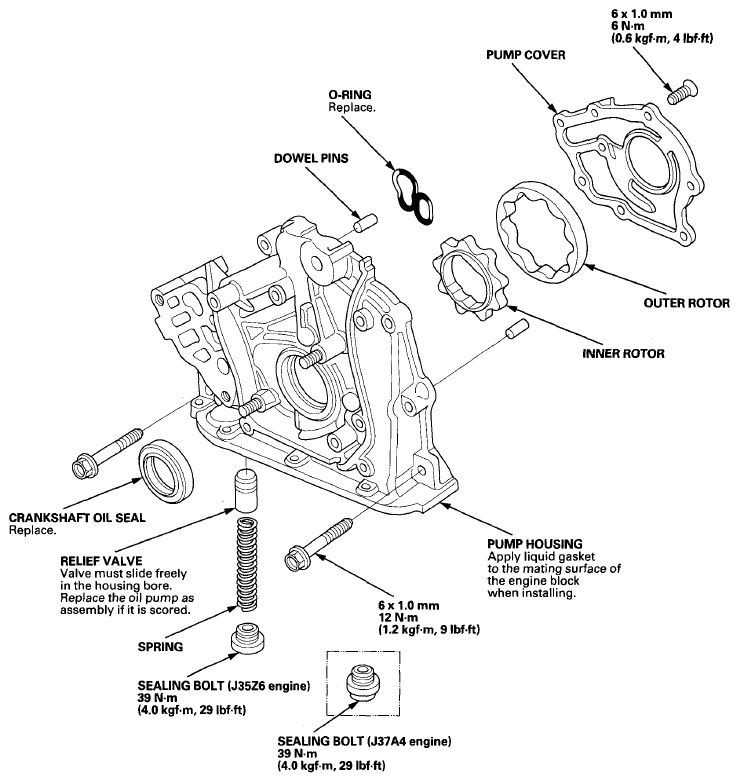 6 x 1.0 mm
6 N·m
(0.6 kgf·m, 4 lbf·ft)

PUMP COVER

O-RING
Replace.

DOWEL PINS

OUTER ROTOR

INNER ROTOR

CRANKSHAFT OIL SEAL
Replace.

RELIEF VALVE
Valve must slide freely in the housing bore. Replace the oil pump as assembly if it is scored.

SPRING

PUMP HOUSING
Apply liquid gasket to the mating surface of the engine block when installing.

6 x 1.0 mm
12 N·m
(1.2 kgf·m, 9 lbf·ft)

SEALING BOLT (J35Z6 engine)
39 N·m
(4.0 kgf·m, 29 lbf·ft)

SEALING BOLT (J37A4 engine)
39 N·m
(4.0 kgf·m, 29 lbf·ft)