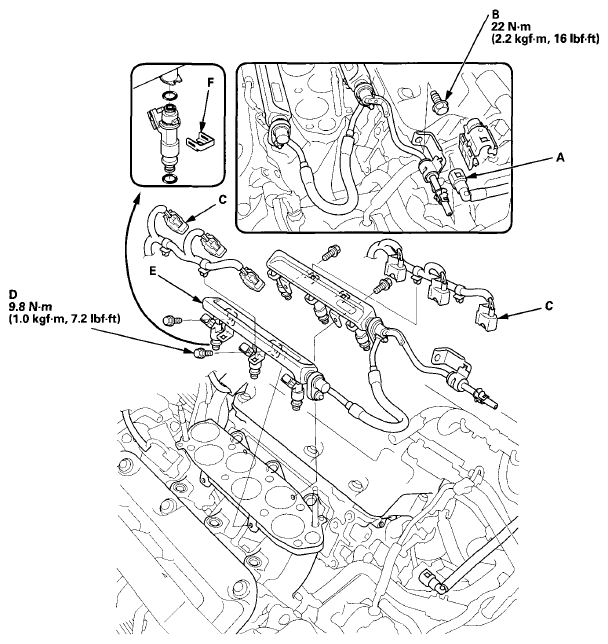 B
22 N·m
(2.2 kgf·m, 16 lbf·ft)

F

A

C

E

D
9.8 N·m
(1.0 kgf·m, 7.2 lbf·ft)

C