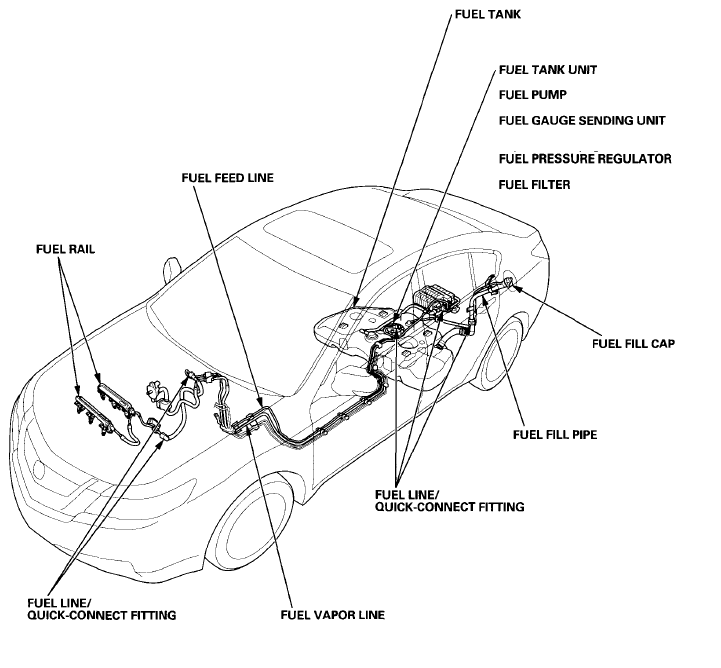 FUEL TANK

FUEL TANK UNIT
FUEL PUMP
FUEL GAUGE SENDING UNIT
FUEL PRESSURE REGULATOR
FUEL FILTER

FUEL FEED LINE

FUEL RAIL

FUEL FILL CAP

FUEL FILL PIPE

FUEL LINE/
QUICK-CONNECT FITTING

FUEL LINE/
QUICK-CONNECT FITTING

FUEL VAPOR LINE