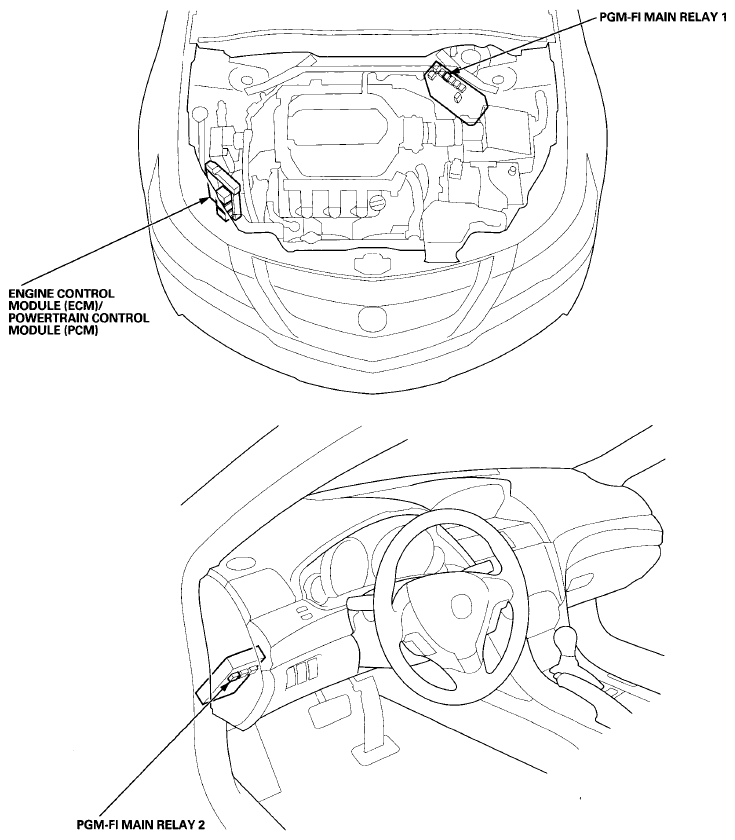 PGM-FI MAIN RELAY 1

ENGINE CONTROL MODULE (ECM)/ POWERTRAIN CONTROL MODULE (PCM)

PGM-FI MAIN RELAY 2