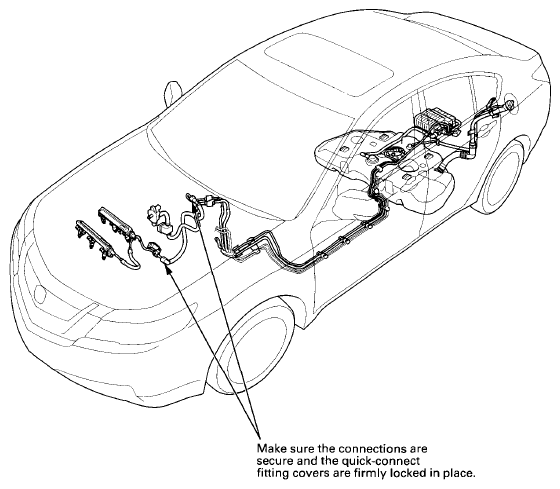 Make sure the connections are secure and the quick-connect fitting covers are firmly locked in place.