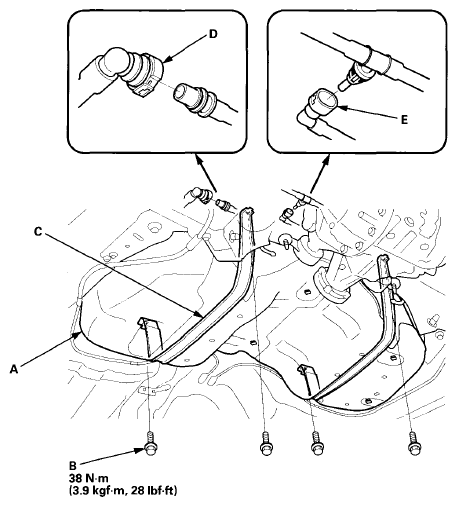 D

E

C

A

B
38 N·m
(3.9 kgf·m, 28 lbf·ft)