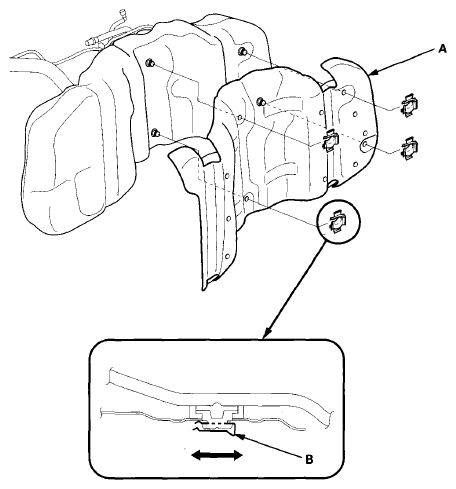 A

B