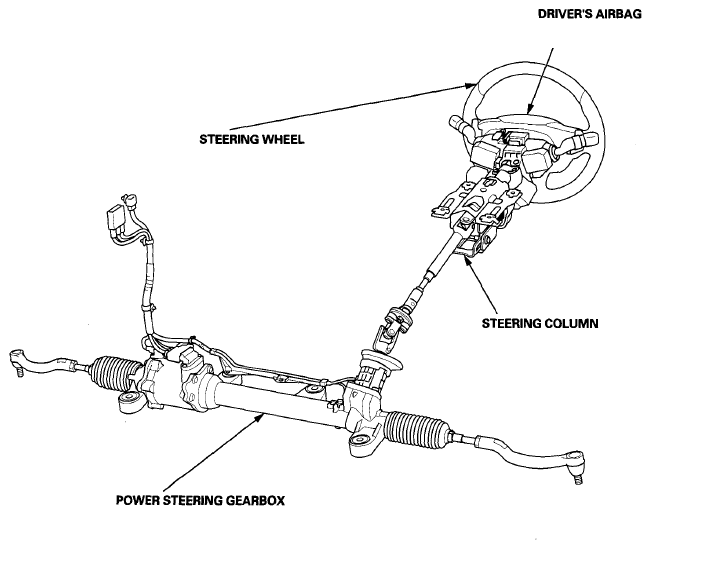 DRIVER'S AIRBAG

STEERING WHEEL

STEERING COLUMN

POWER STEERING GEARBOX