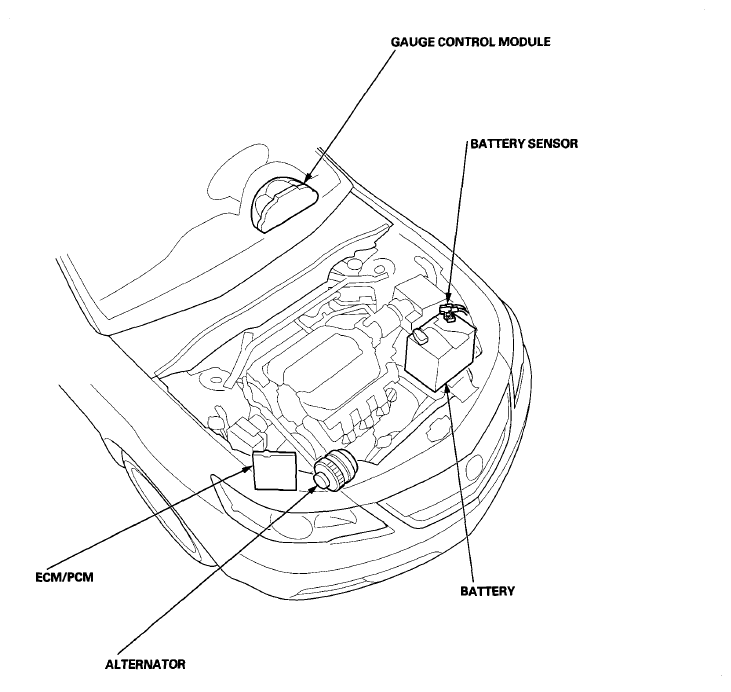 GAUGE CONTROL MODULE

BATTERY SENSOR

ECM/PCM

BATTERY

ALTERNATOR