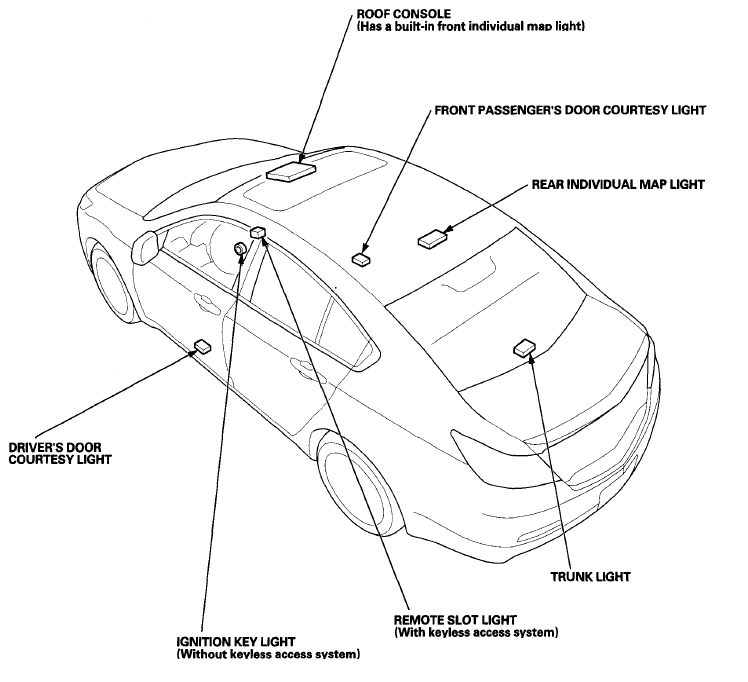 ROOF CONSOLE
(Has a built-in front individual map light)

FRONT PASSENGER'S DOOR COURTESY LIGHT

REAR INDIVIDUAL MAP LIGHT

DRIVER'S DOOR COURTESY LIGHT

TRUNK LIGHT

REMOTE SLOT LIGHT
(With keyless access system)

IGNITION KEY LIGHT
(Without keyless access system)