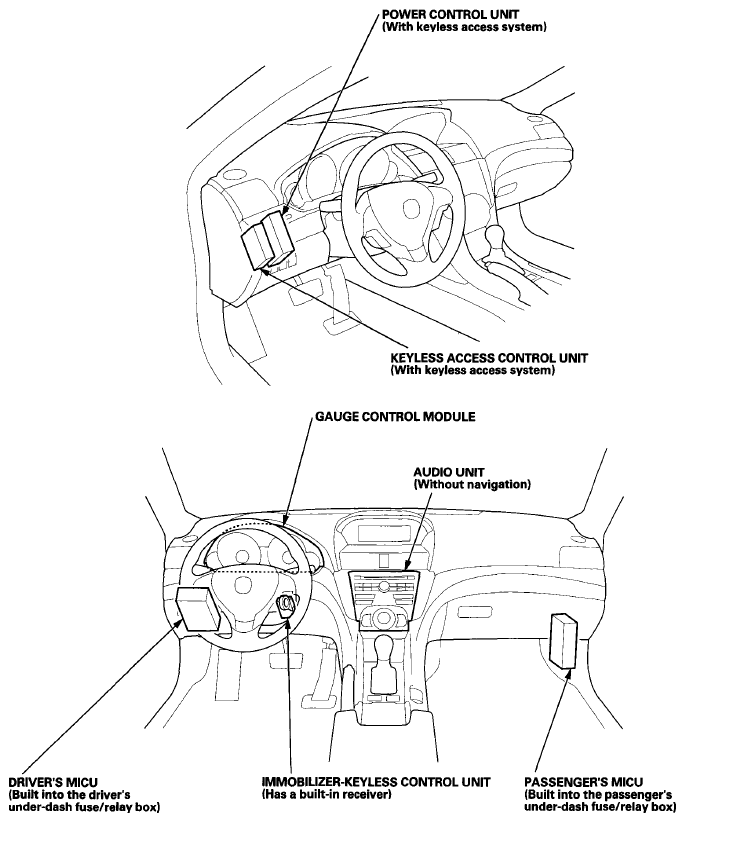 POWER CONTROL UNIT
(With keyless access system)

KEYLESS ACCESS CONTROL UNIT
(With keyless access system)

GAUGE CONTROL MODULE

AUDIO UNIT
(Without navigation)

DRIVER'S MICU
(Built into the driver's under-dash fuse/relay box)

IMMOBILIZER-KEYLESS CONTROL UNIT
(Has a built-in receiver)

PASSENGER'S MICU
(Built into the passenger's under-dash fuse/relay box)