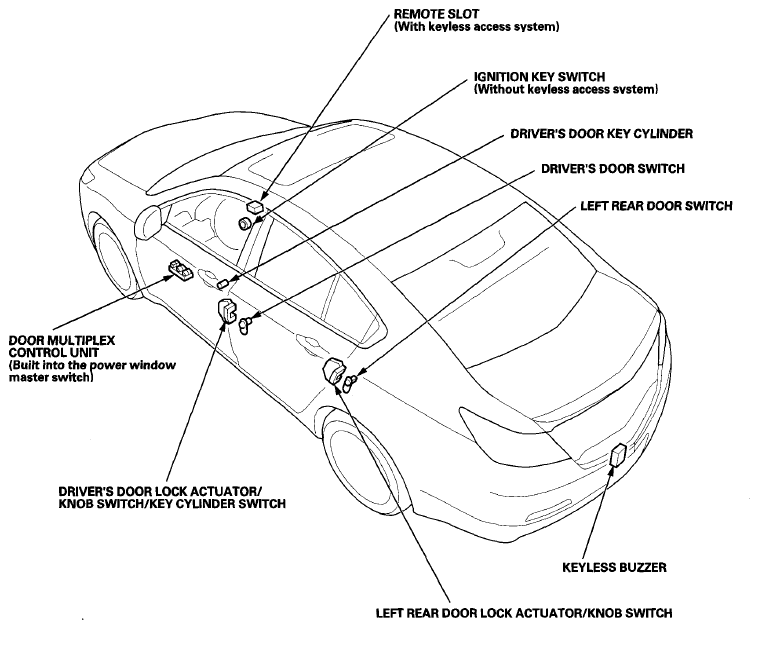 REMOTE SLOT
(With keyless access system)

IGNITION KEY SWITCH
(Without keyless access system)

DRIVER'S DOOR KEY CYLINDER

DRIVER'S DOOR SWITCH

LEFT REAR DOOR SWITCH

DOOR MULTIPLEX CONTROL UNIT
(Built into the power window master switch)

DRIVER'S DOOR LOCK ACTUATOR/ KNOB SWITCH/KEY CYLINDER SWITCH

KEYLESS BUZZER

LEFT REAR DOOR LOCK ACTUATOR/KNOB SWITCH