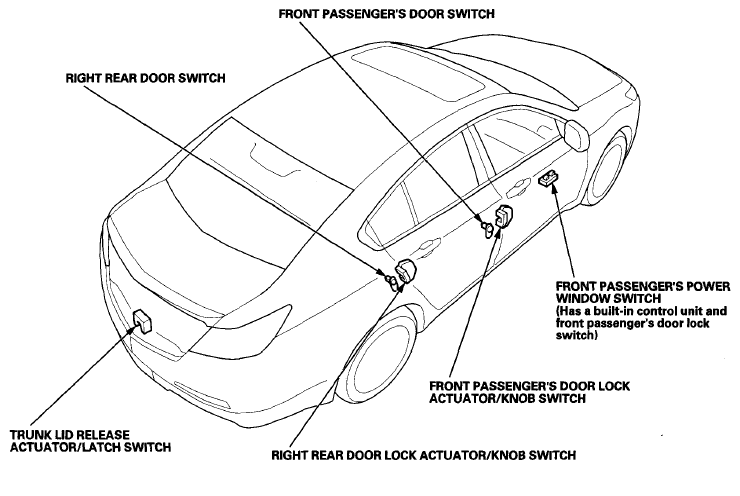 FRONT PASSENGER'S DOOR SWITCH

RIGHT REAR DOOR SWITCH

FRONT PASSENGER'S POWER WINDOW SWITCH
(Has a built-in control unit and front passenger's door lock switch)

FRONT PASSENGER'S DOOR LOCK ACTUATOR/KNOB SWITCH

TRUNK LID RELEASE ACTUATOR/LATCH SWITCH

RIGHT REAR DOOR LOCK ACTUATOR/KNOB SWITCH