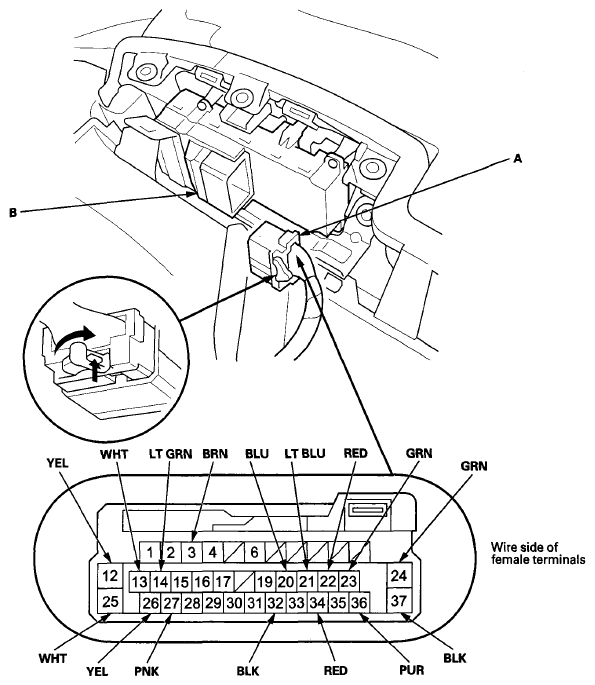 A

B

YEL
WHT
LT GRN
BRN
BLU
LT BLU
RED
GRN
GRN

1 2 3 4 6
12 13 14 15 16 17 19 20 21 22 23 24
25 26 27 28 29 30 31 32 33 34 35 36 37

Wire side of female terminals

WHT
YEL
PNK
BLK
RED
PUR
BLK