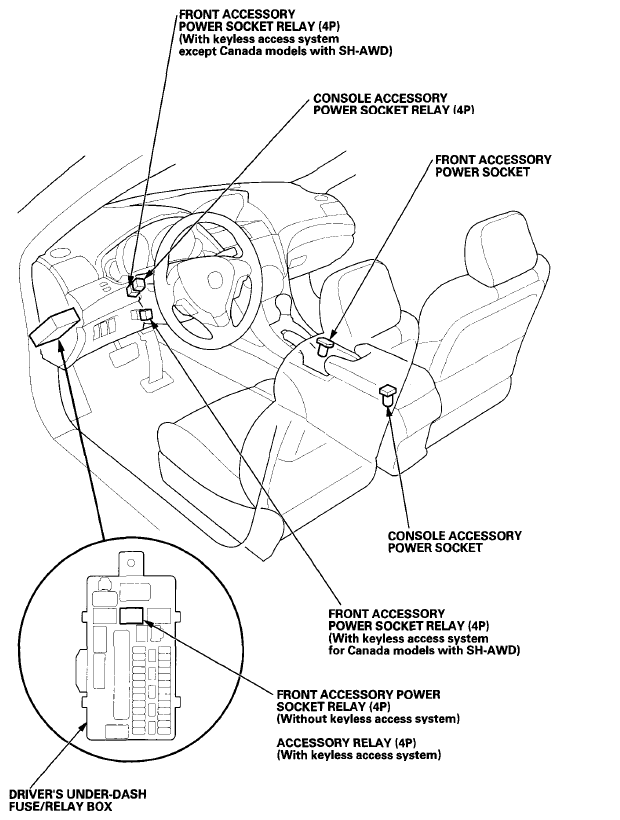 FRONT ACCESSORY POWER SOCKET RELAY (4P) (With keyless access system except Canada models with SH-AWD)

CONSOLE ACCESSORY POWER SOCKET RELAY (4P)

FRONT ACCESSORY POWER SOCKET

CONSOLE ACCESSORY POWER SOCKET

FRONT ACCESSORY POWER SOCKET RELAY (4P) (With keyless access system for Canada models with SH-AWD)

FRONT ACCESSORY POWER SOCKET RELAY (4P) (Without keyless access system)

ACCESSORY RELAY (4P) (With keyless access system)

DRIVER'S UNDER-DASH FUSE/RELAY BOX