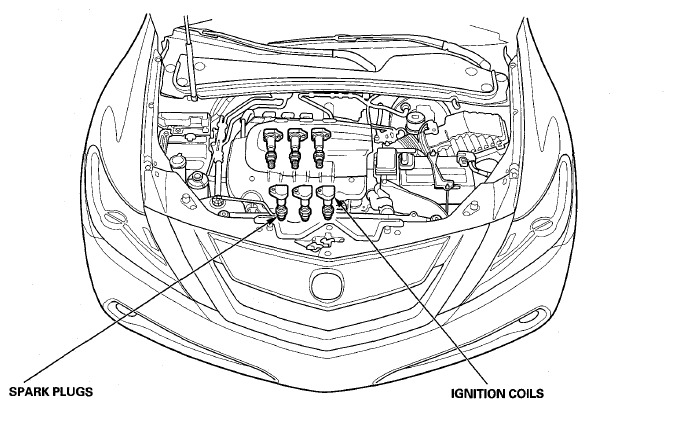 SPARK PLUGS

IGNITION COILS