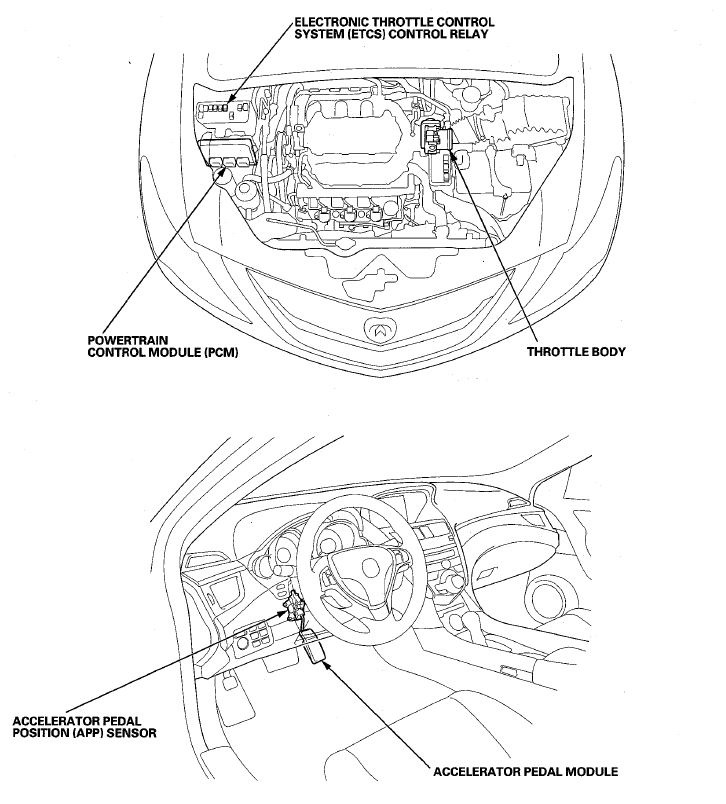 ELECTRONIC THROTTLE CONTROL SYSTEM (ETCS) CONTROL RELAY

POWERTRAIN CONTROL MODULE (PCM)

THROTTLE BODY

ACCELERATOR PEDAL POSITION (APP) SENSOR

ACCELERATOR PEDAL MODULE