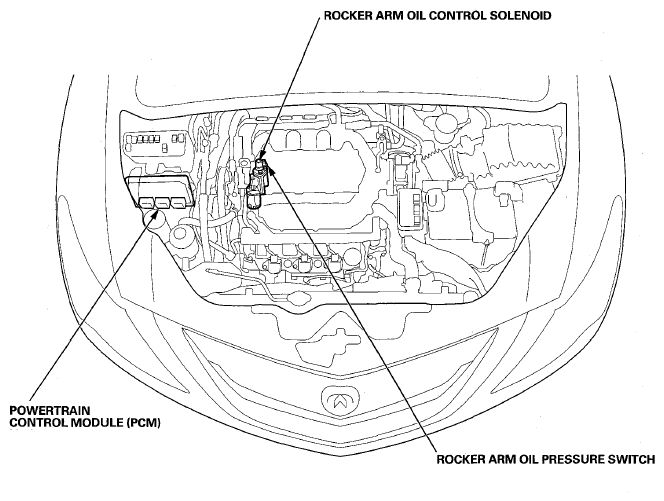 ROCKER ARM OIL CONTROL SOLENOID

POWERTRAIN CONTROL MODULE (PCM)

ROCKER ARM OIL PRESSURE SWITCH