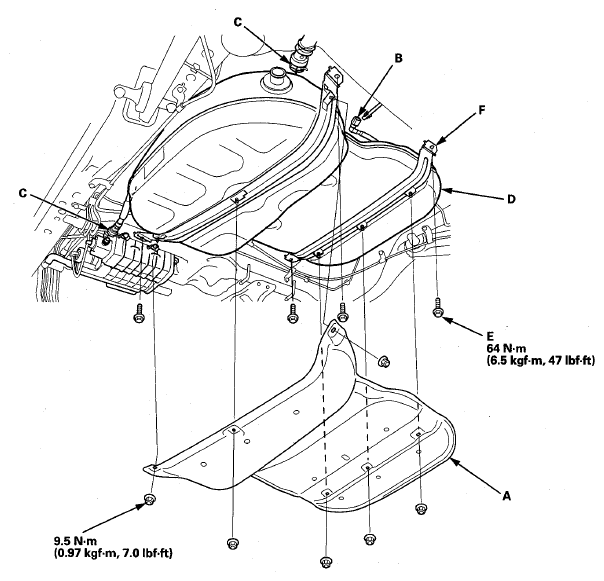 C

B

F

C

D

E
64 N·m
(6.5 kgf·m, 47 lbf·ft)

A

9.5 N·m
(0.97 kgf·m, 7.0 lbf·ft)