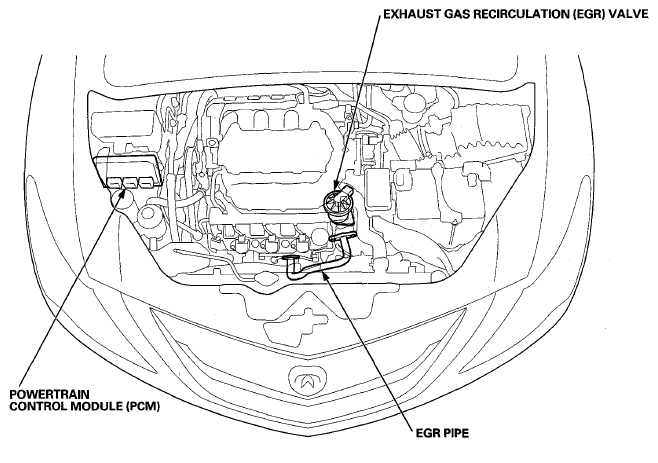 EXHAUST GAS RECIRCULATION (EGR) VALVE

POWERTRAIN CONTROL MODULE (PCM)

EGR PIPE