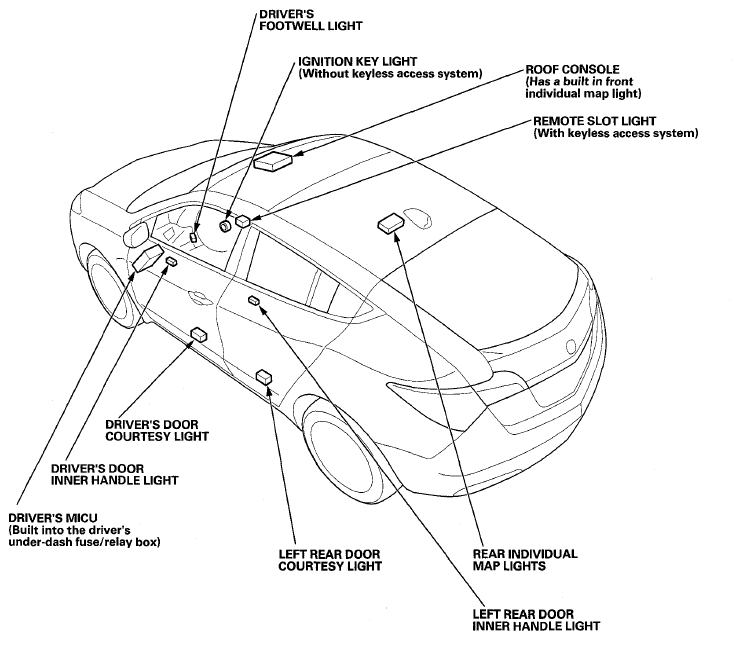 DRIVER'S FOOTWELL LIGHT

IGNITION KEY LIGHT (Without keyless access system)

ROOF CONSOLE (Has a built in front individual map light)

REMOTE SLOT LIGHT (With keyless access system)

DRIVER'S DOOR COURTESY LIGHT

DRIVER'S DOOR INNER HANDLE LIGHT

DRIVER'S MICU (Built into the driver's under-dash fuse/relay box)

LEFT REAR DOOR COURTESY LIGHT

REAR INDIVIDUAL MAP LIGHTS

LEFT REAR DOOR INNER HANDLE LIGHT