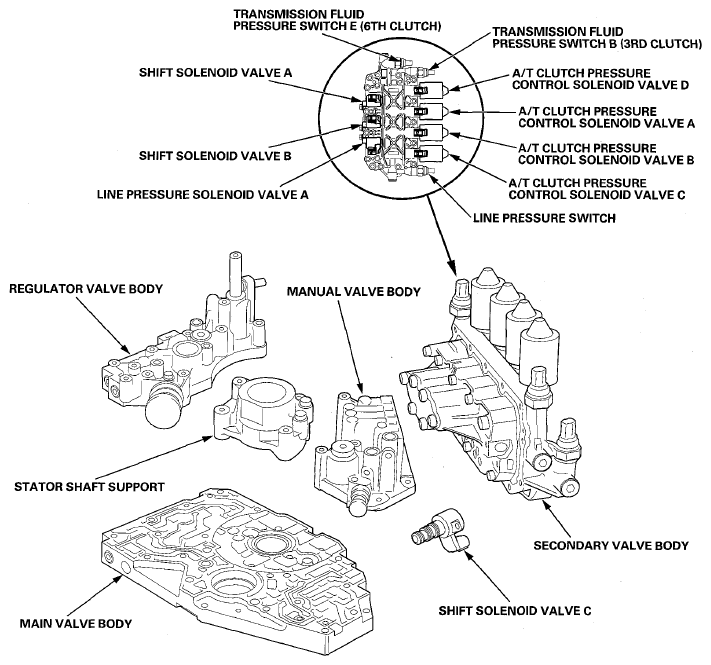 TRANSMISSION FLUID PRESSURE SWITCH E (6TH CLUTCH)

TRANSMISSION FLUID PRESSURE SWITCH B (3RD CLUTCH)

SHIFT SOLENOID VALVE A

A/T CLUTCH PRESSURE CONTROL SOLENOID VALVE D

A/T CLUTCH PRESSURE CONTROL SOLENOID VALVE A

SHIFT SOLENOID VALVE B

A/T CLUTCH PRESSURE CONTROL SOLENOID VALVE B

LINE PRESSURE SOLENOID VALVE A

A/T CLUTCH PRESSURE CONTROL SOLENOID VALVE C

LINE PRESSURE SWITCH

REGULATOR VALVE BODY

MANUAL VALVE BODY

STATOR SHAFT SUPPORT

SECONDARY VALVE BODY

MAIN VALVE BODY

SHIFT SOLENOID VALVE C