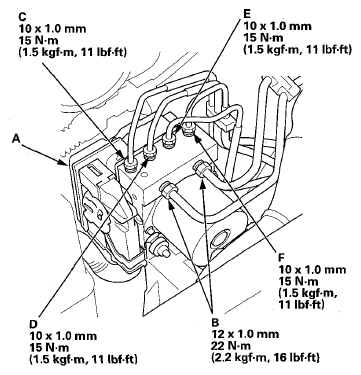 C
10 x 1.0 mm
15 N·m
(1.5 kgf·m, 11 lbf·ft)

E
10 x 1.0 mm
15 N·m
(1.5 kgf·m, 11 lbf·ft)

A

F
10 x 1.0 mm
15 N·m
(1.5 kgf·m,
11 lbf·ft)

D
10 x 1.0 mm
15 N·m
(1.5 kgf·m, 11 lbf·ft)

B
12 x 1.0 mm
22 N·m
(2.2 kgf·m, 16 lbf·ft)