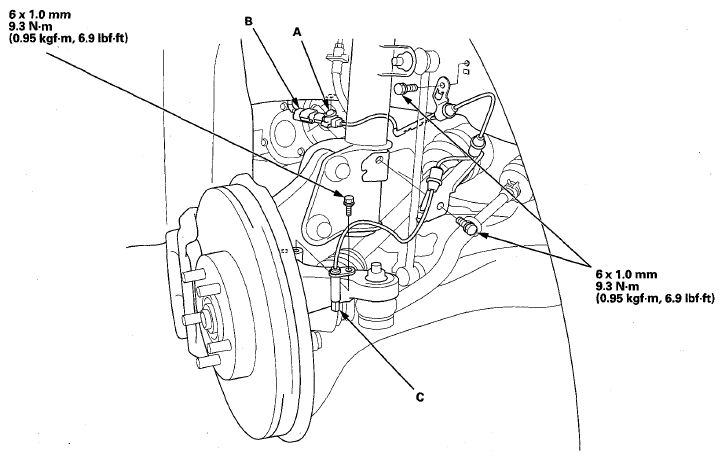 6 x 1.0 mm
9.3 N·m
(0.95 kgf·m, 6.9 lbf·ft)

B

A

6 x 1.0 mm
9.3 N·m
(0.95 kgf·m, 6.9 lbf·ft)

C